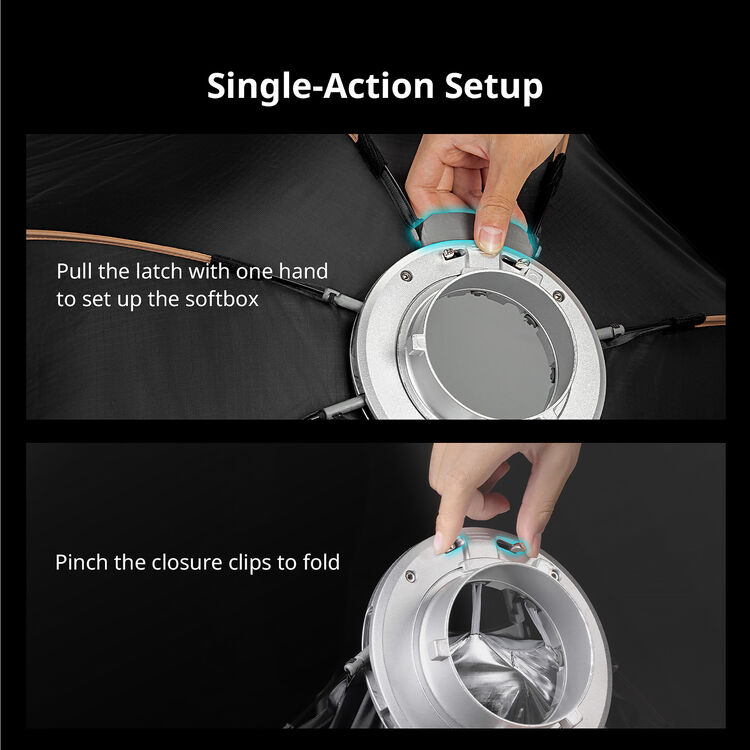 Single-Action Setup

Pull the latch with one hand to set up the softbox

Pinch the closure clips to fold